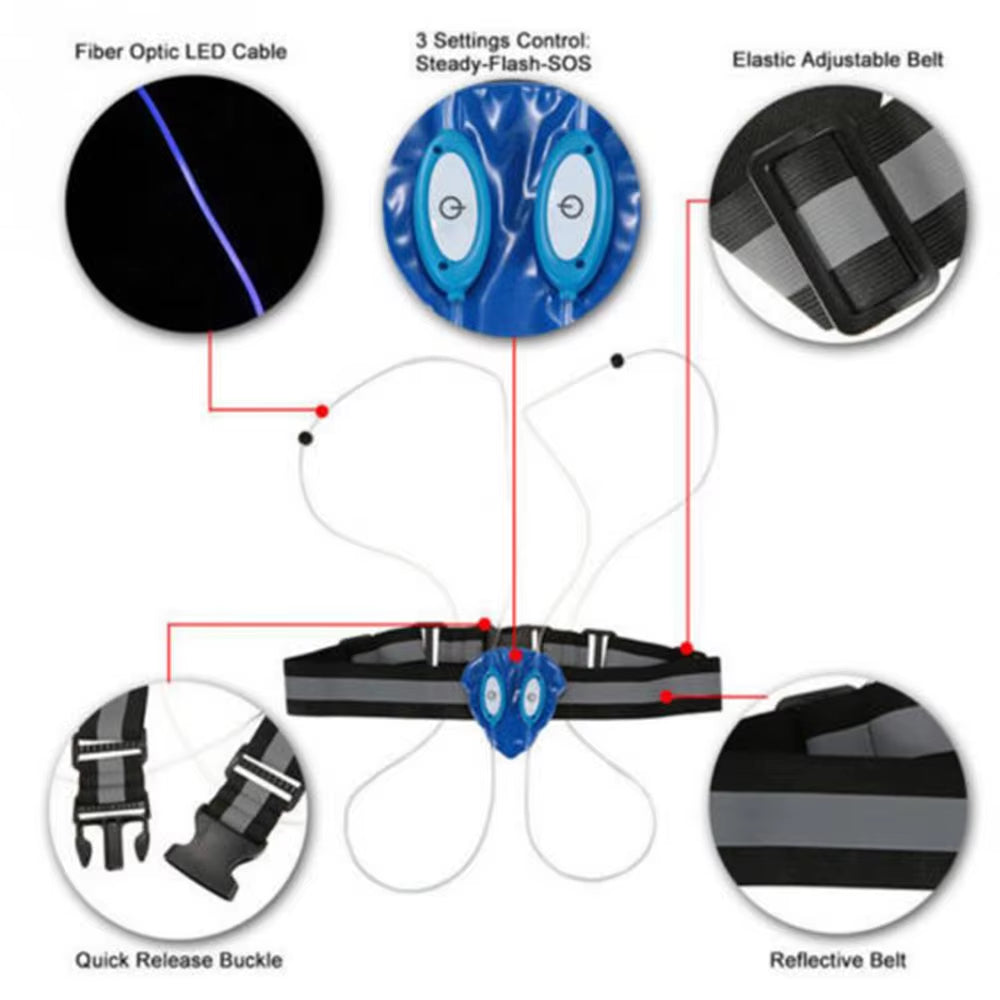 Fiber Optic LED Cable

3 Settings Control: Steady-Flash-SOS

Elastic Adjustable Belt

Quick Release Buckle

Reflective Belt